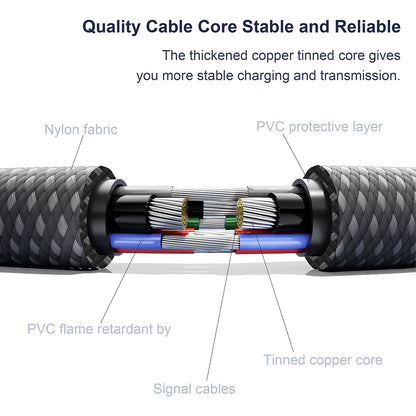 Quality Cable Core Stable and Reliable

The thickened copper tinned core gives you more stable charging and transmission.

Nylon fabric

PVC protective layer

PVC flame retardant by

Tinned copper core

Signal cables