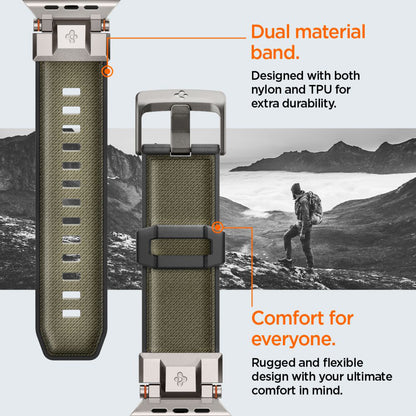 Dual material band.

Designed with both nylon and TPU for extra durability.

Comfort for everyone.

Rugged and flexible design with your ultimate comfort in mind.