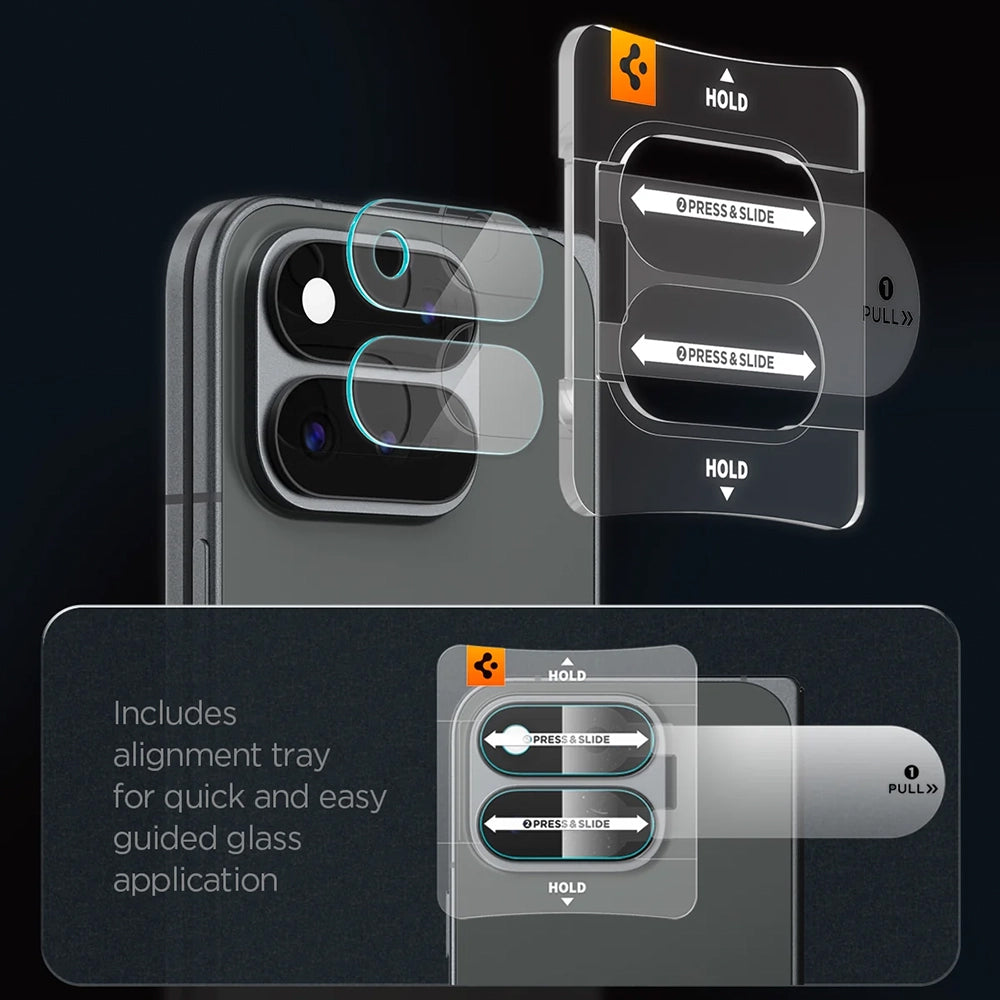 HOLD

2 PRESS & SLIDE

1 PULL »

2 PRESS & SLIDE

HOLD

Includes alignment tray for quick and easy guided glass application

HOLD

2 PRESS & SLIDE

1 PULL »

2 PRESS & SLIDE

HOLD